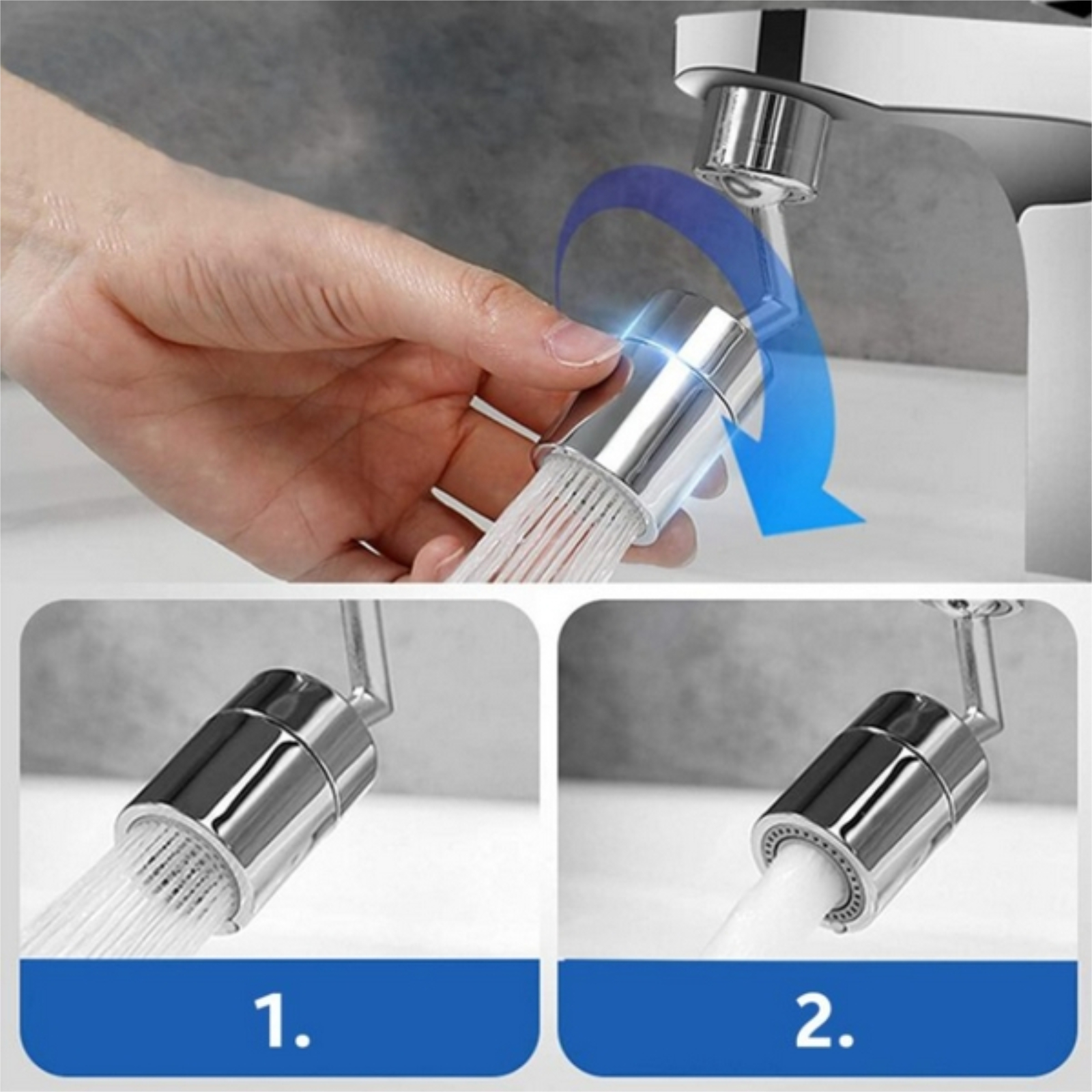 1.

2.